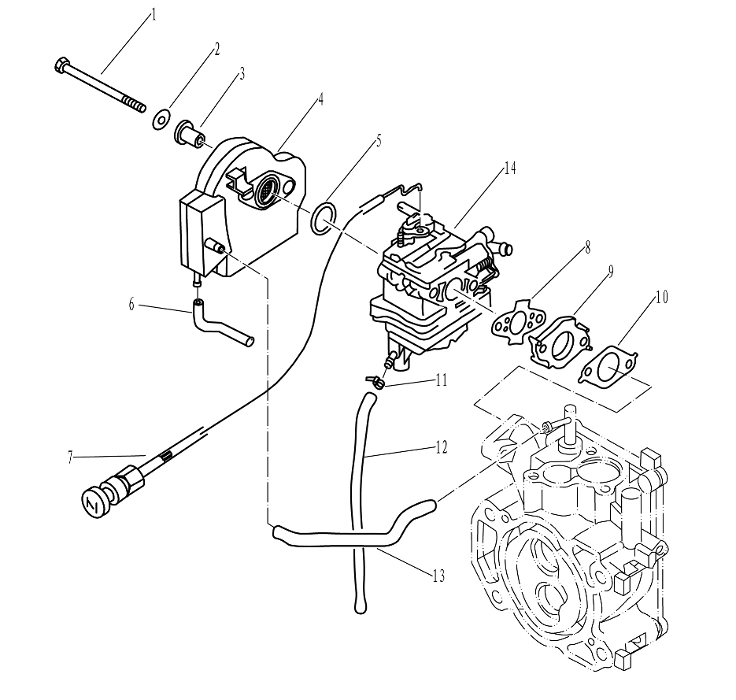 1
2
3
4
5
14
8
9
10
6
11
7
12
13