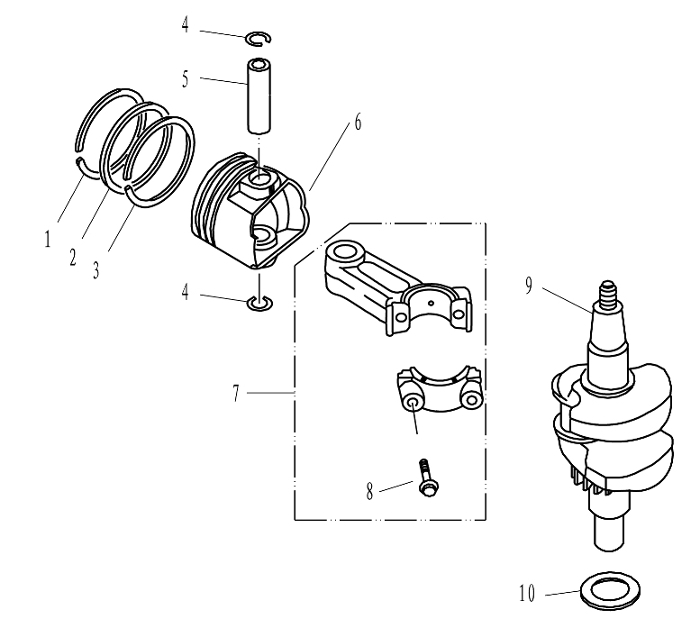 4
5
6
1
2
3
4
7
8
9
10