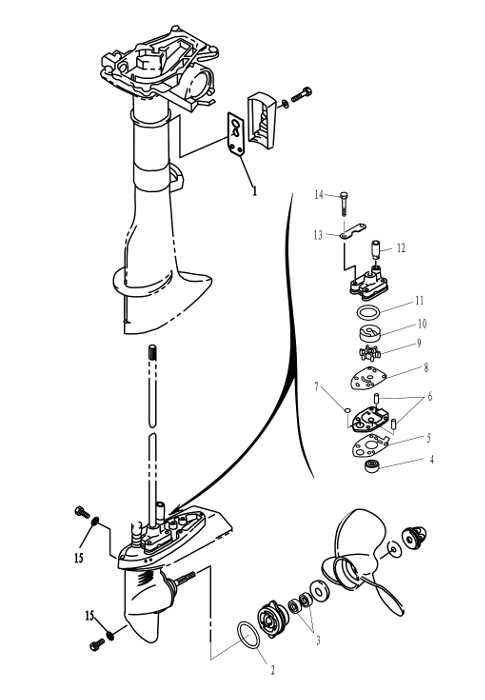 1
14
13
12
11
10
9
8
7
6
5
4
15
15
3
2