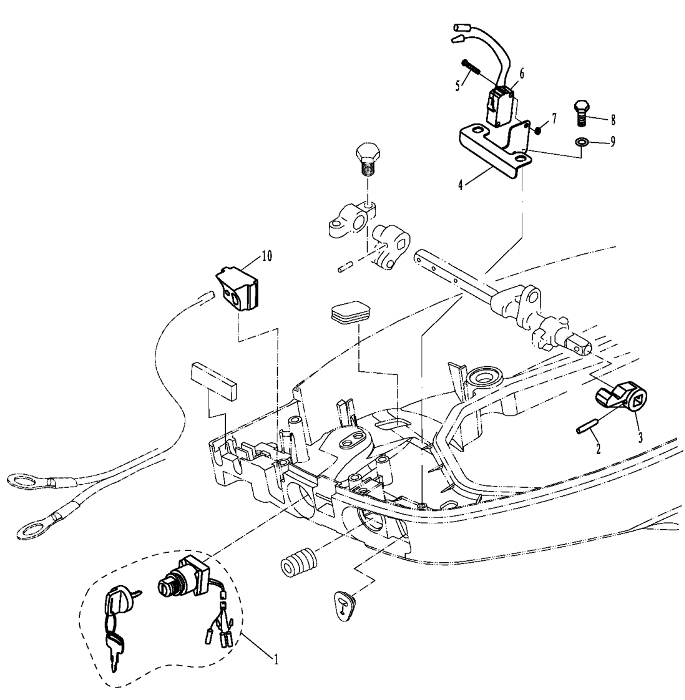 5
6
7
8
9
4
10
3
2
1