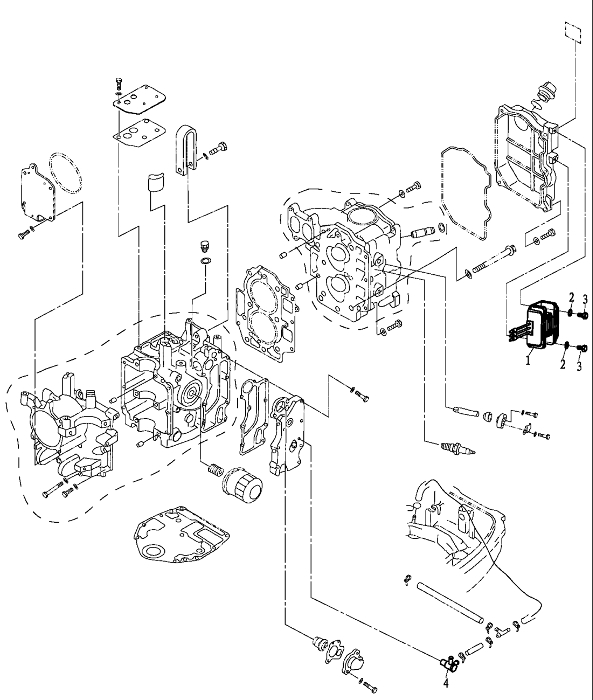 2
3
1
2
3
4