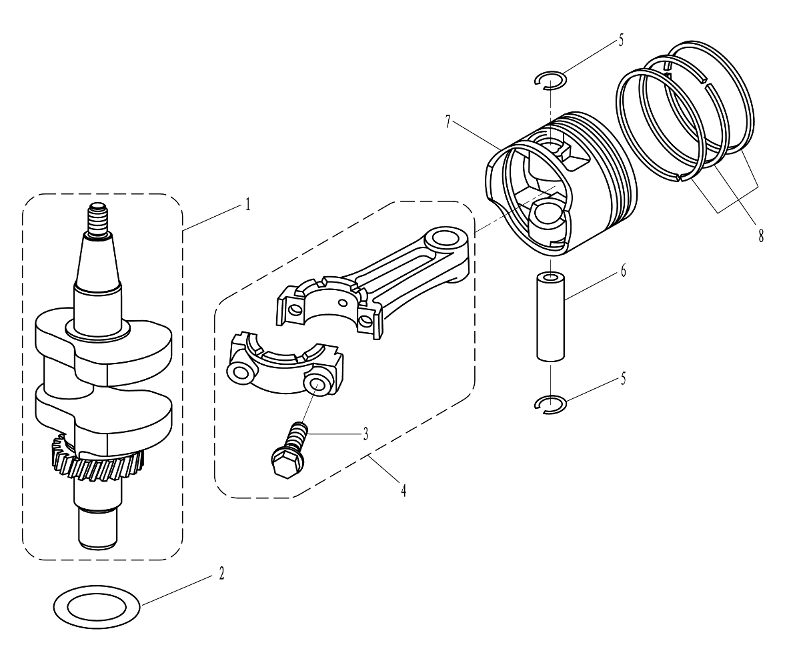 5
7
8
1
6
5
3
4
2