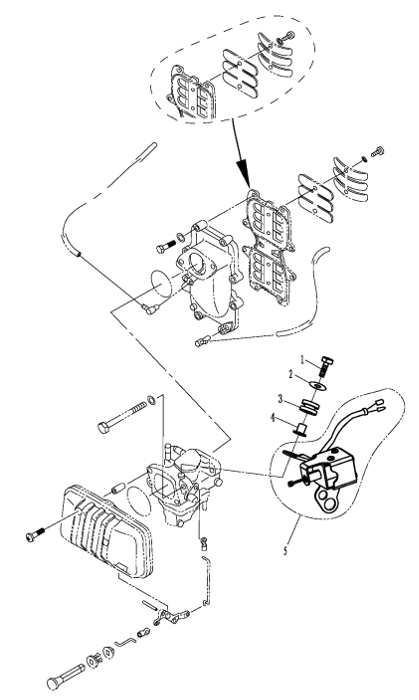 1
2
3
4
5