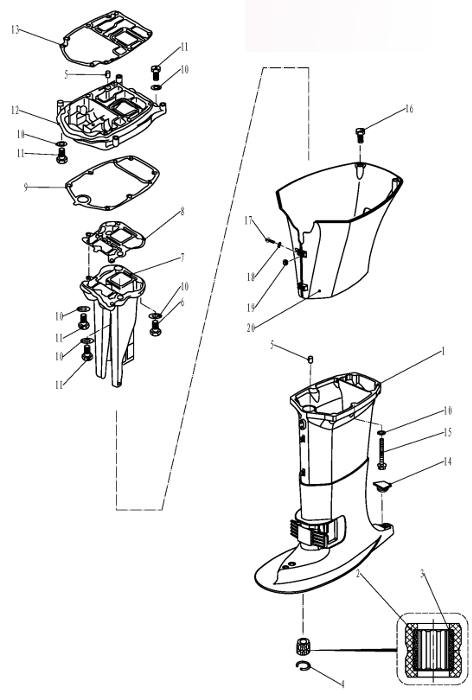 13
11
5
10
12
10
11
9
8
7
10
6
10
11
10
11
16
17
18
19
20
5
1
10
15
14
2
3
4