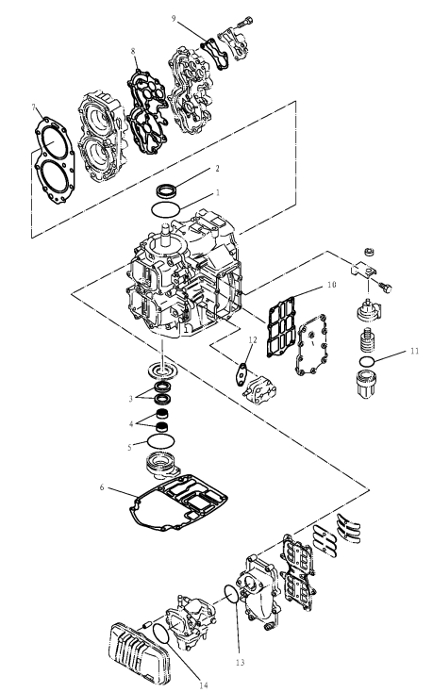 9
8
7
2
1
10
11
12
3
4
5
6
13
14