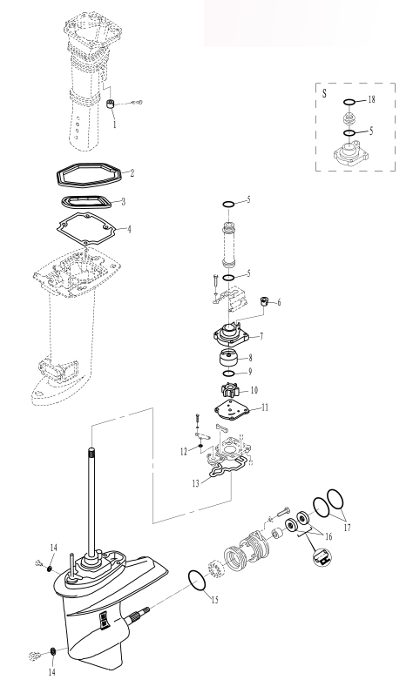 S
18
5
1
2
3
4
5
5
6
7
8
9
10
11
12
13
14
15
16
17
14