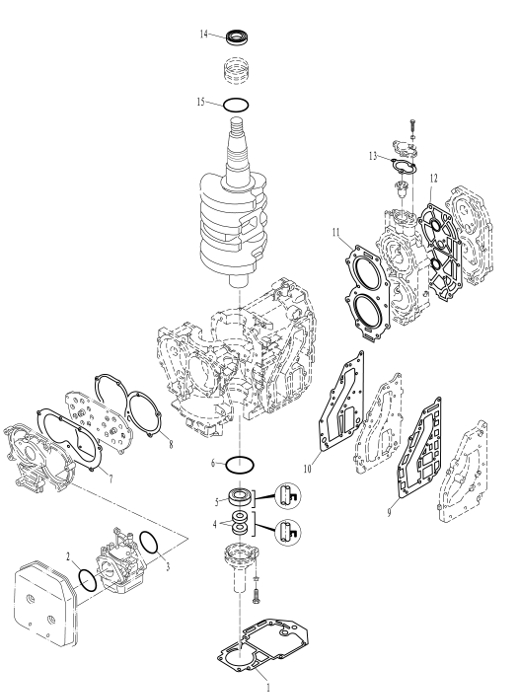 14
15
13
12
11
10
9
8
7
6
5
4
3
2
1