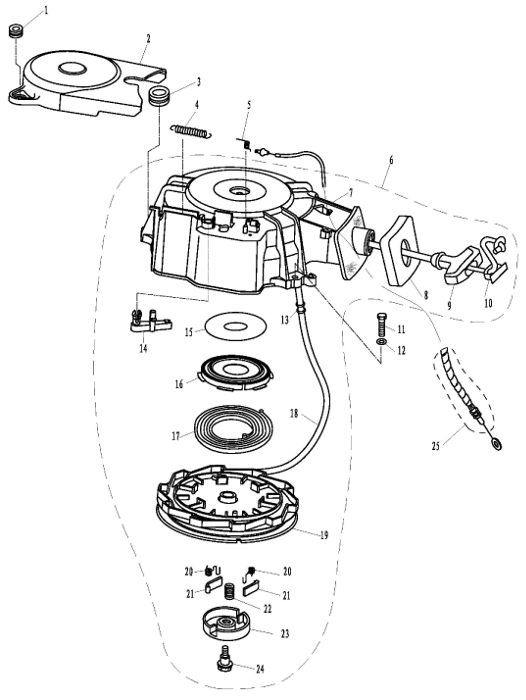 1
2
3
4
5
6
7
8
9
10
11
12
13
14
15
16
17
18
19
20
20
21
21
22
23
24
25