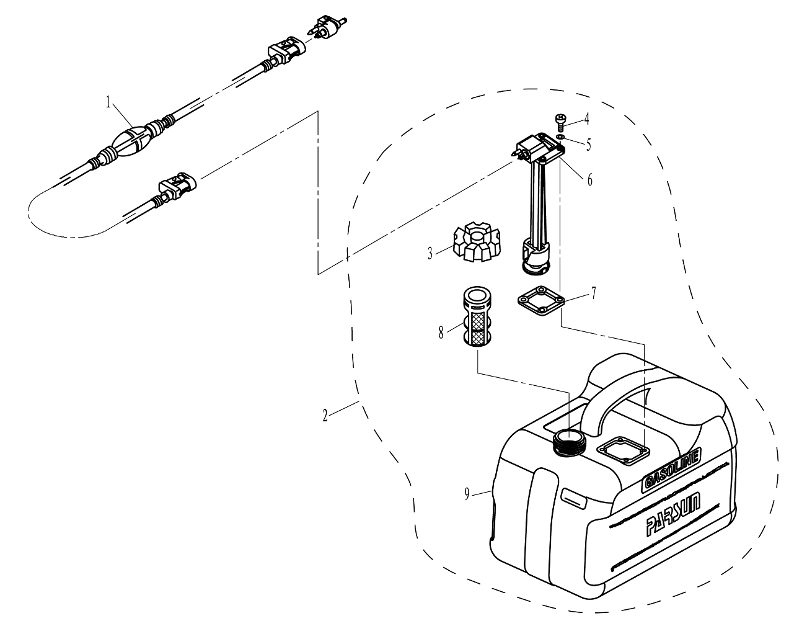 1
4
5
6
3
7
8
2
9
GASOLINE
PARSUN